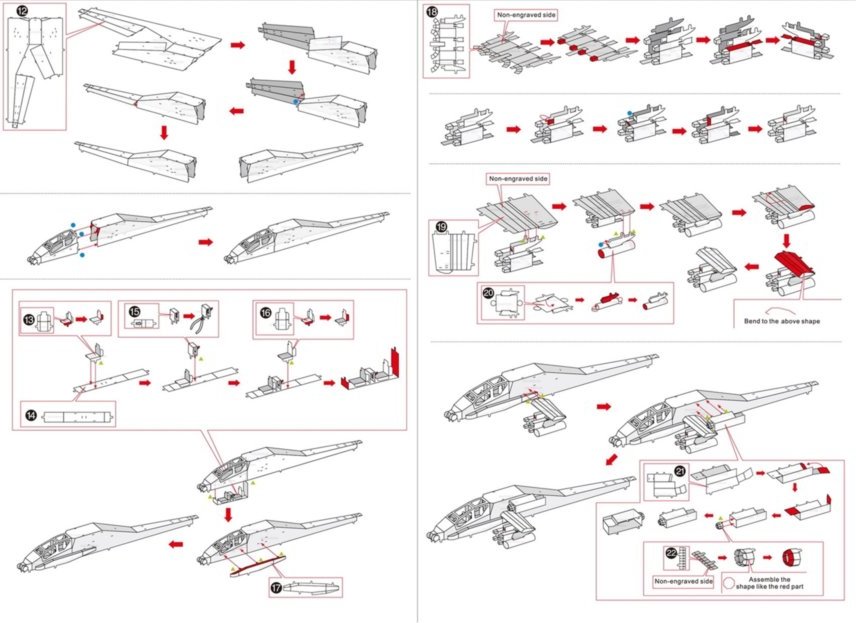 12

13

15

16

14

17

18

Non-engraved side

Non-engraved side

19

20

Bend to the above shape

21

22

Non-engraved side

Assemble the shape like the red part