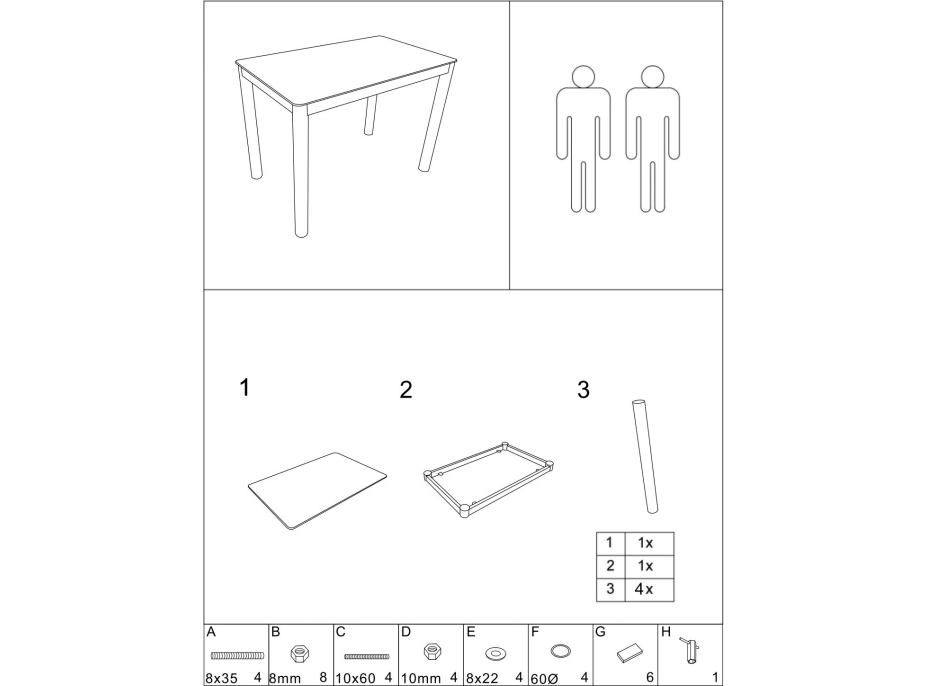 1

2

3

| 1 | 1x |
|---|---|
| 2 | 1x |
| 3 | 4x |

| A | B | C | D | E | F | G | H |
|---|---|---|---|---|---|---|---|
| 8x35 4 | 8mm 8 | 10x60 4 | 10mm 4 | 8x22 4 | 60Ø 4 | 6 | 1 |