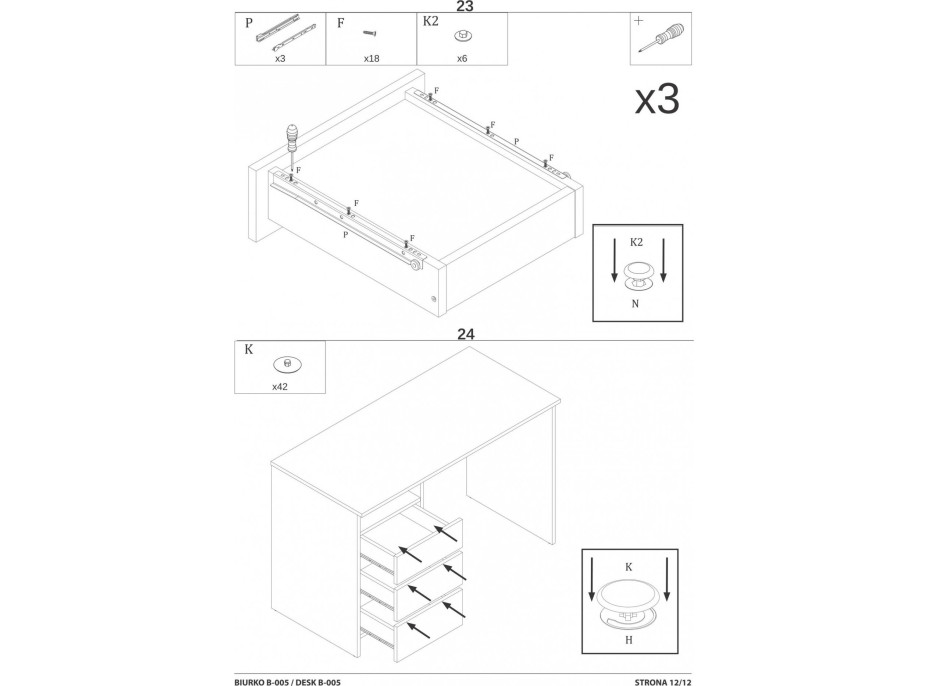 23

P
x3

F
x18

K2
x6

+

x3

F
F
P
F
F
F
P
F

K2
N

24

K
x42

K
H

BIURKO B-005 / DESK B-005

STRONA 12/12