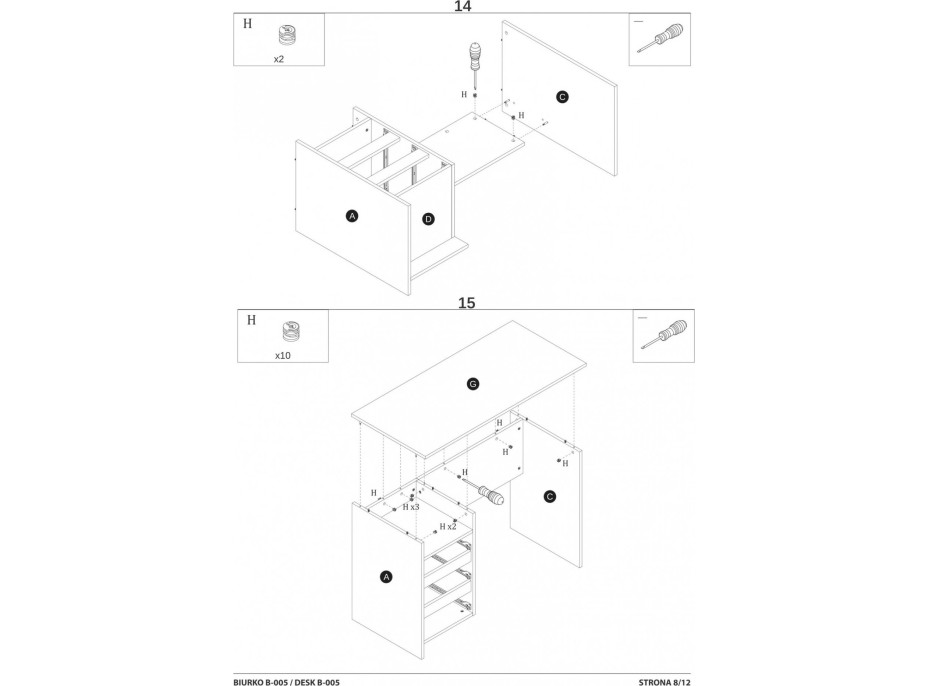 14

H

x2

H

H

C

A

D

15

H

x10

G

H

H

H

H

H

H x3

H x2

C

A

BIURKO B-005 / DESK B-005

STRONA 8/12