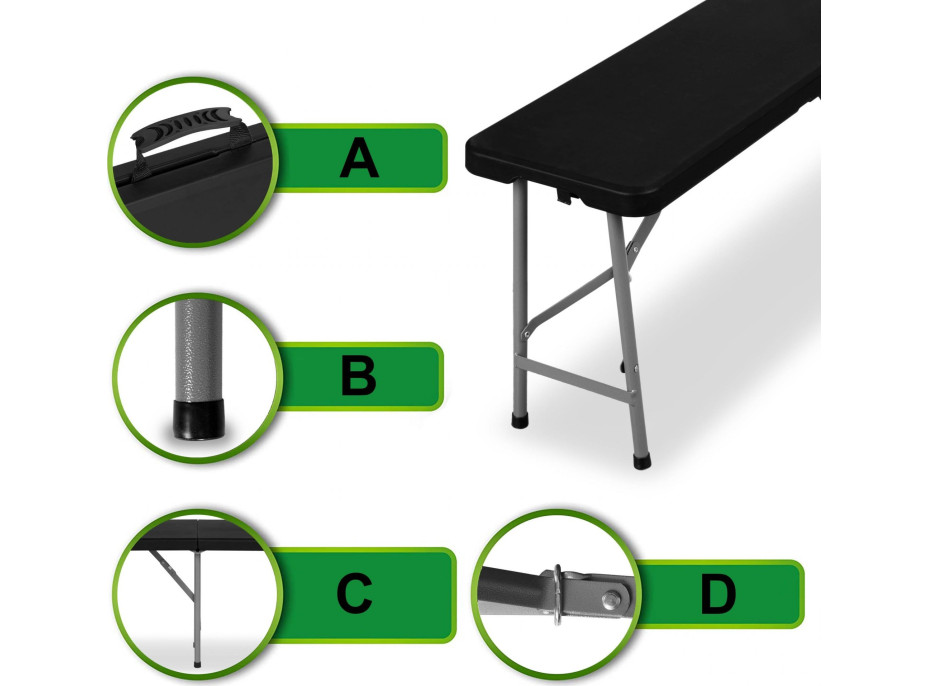 A

B

C

D