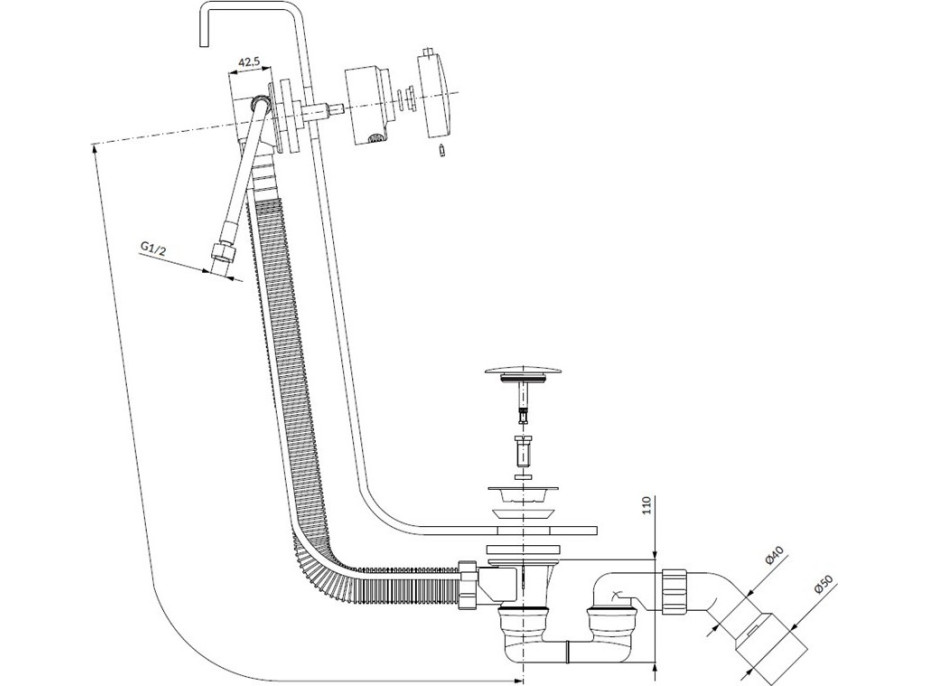 42.5
G1/2
110
Ø40
Ø50