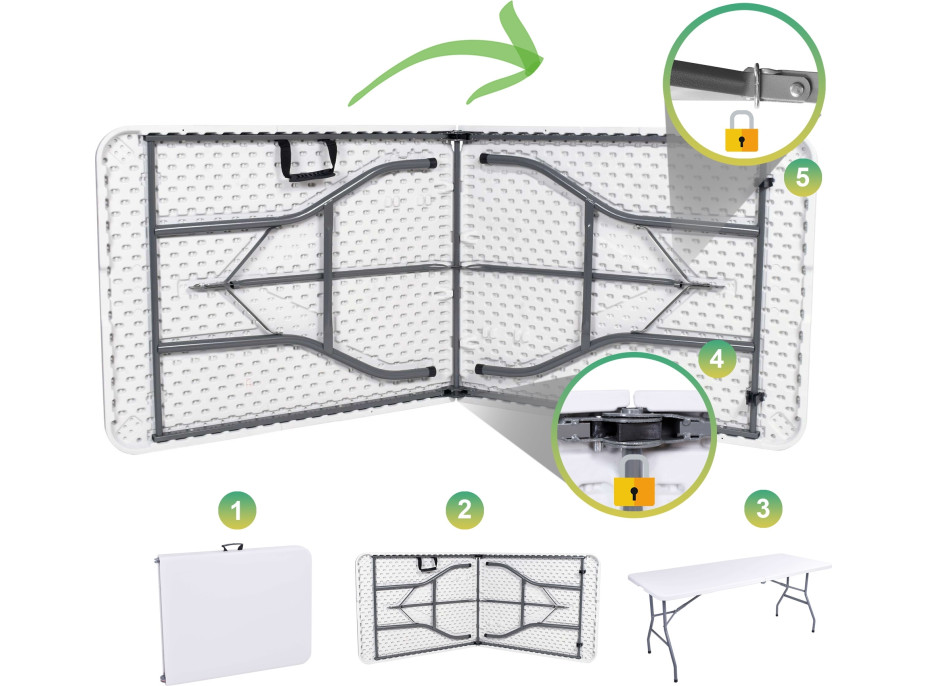 5

4

1

2

3