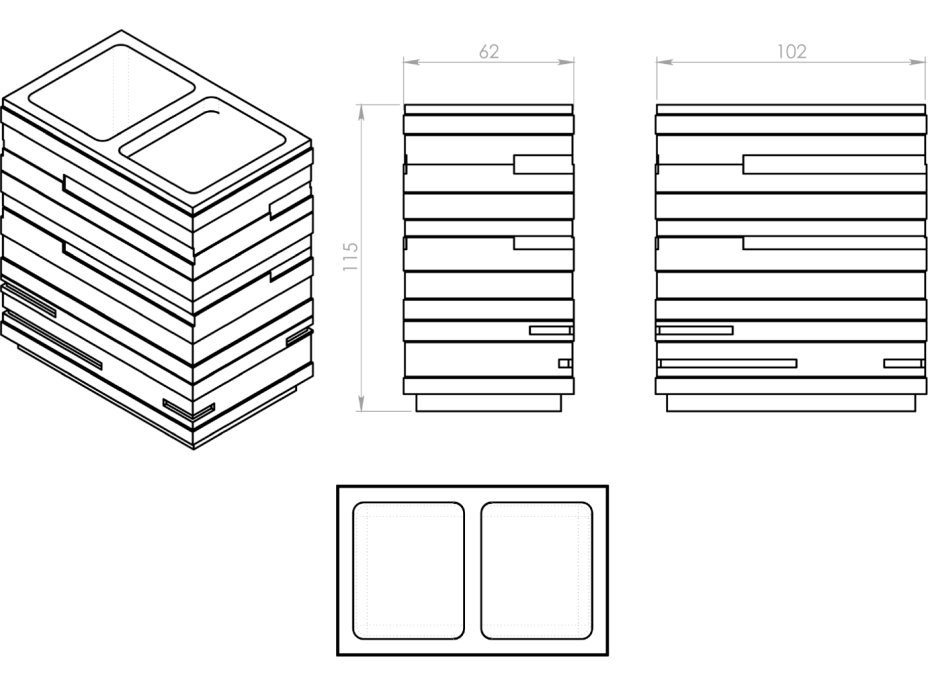 62
102
115