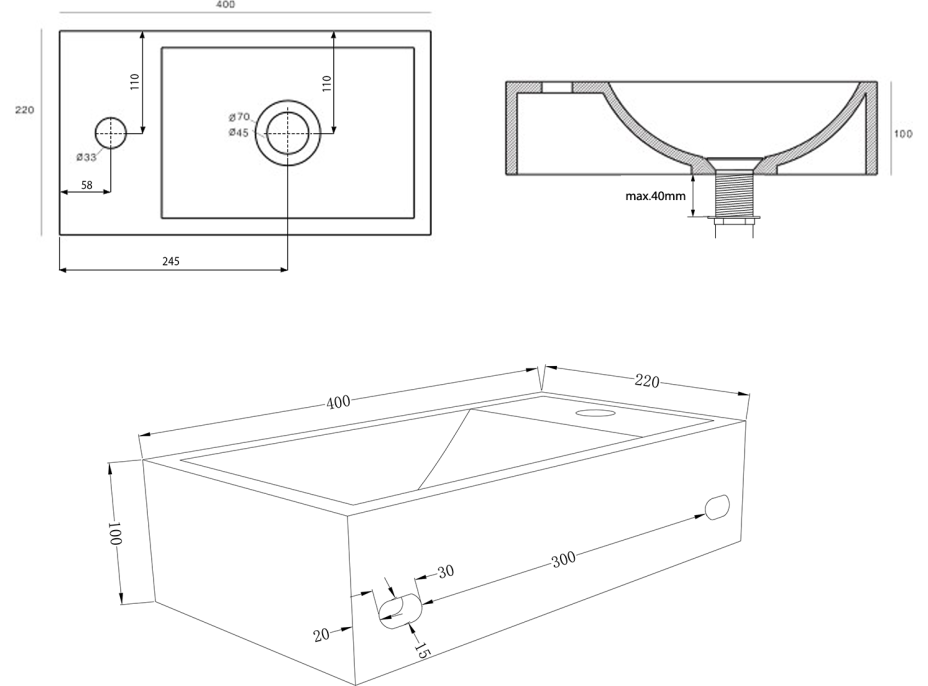 400

220

110

110

ø70

ø45

ø33

58

245

100

max.40mm

400

220

100

30

300

20

15