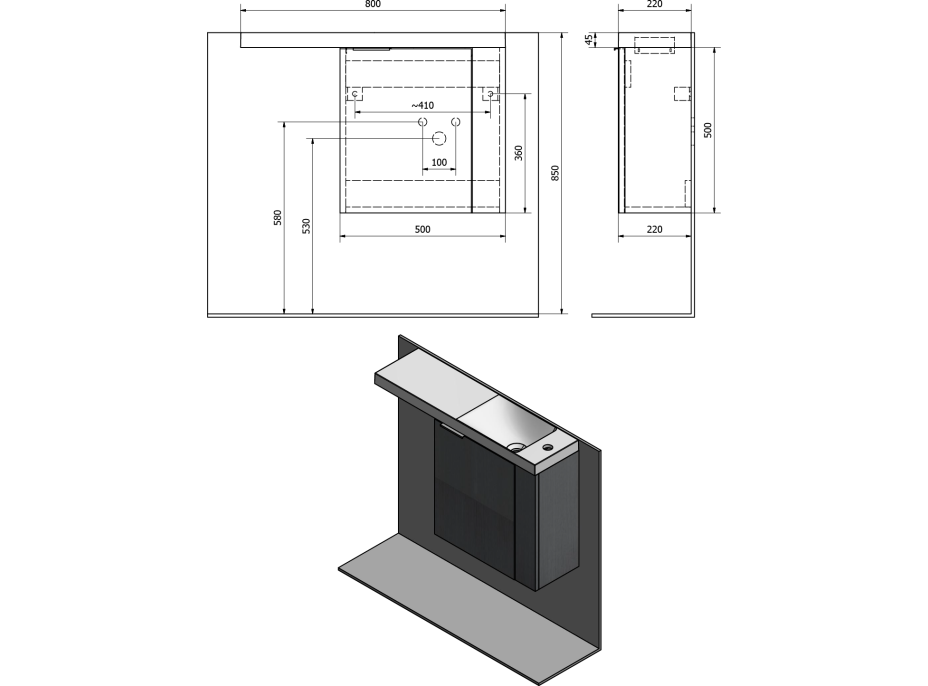 800
~410
100
360
580
530
500
850
220
45
500
220