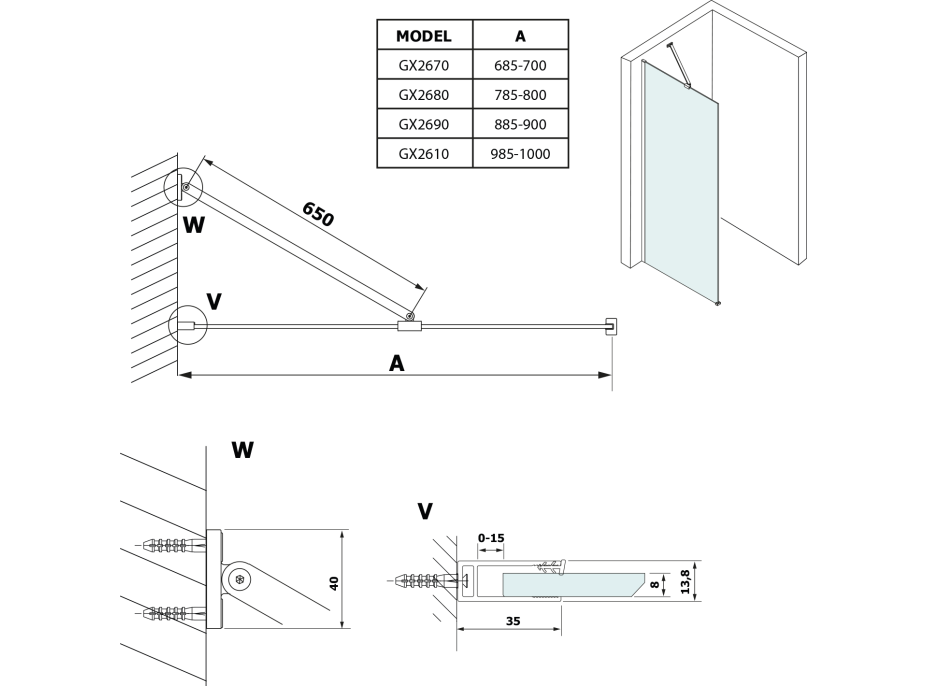 | MODEL | A |
|---|---|
| GX2670 | 685-700 |
| GX2680 | 785-800 |
| GX2690 | 885-900 |
| GX2610 | 985-1000 |

650

W

V

A

W

40

V

0-15

8

13,8

35