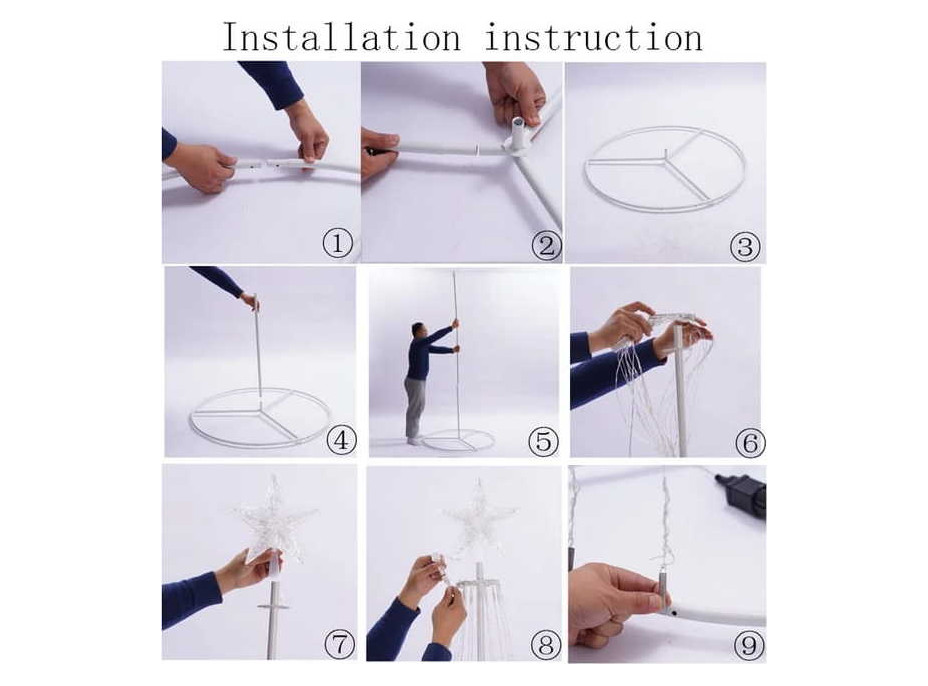 Installation instruction

①

②

③

④

⑤

⑥

⑦

⑧

⑨