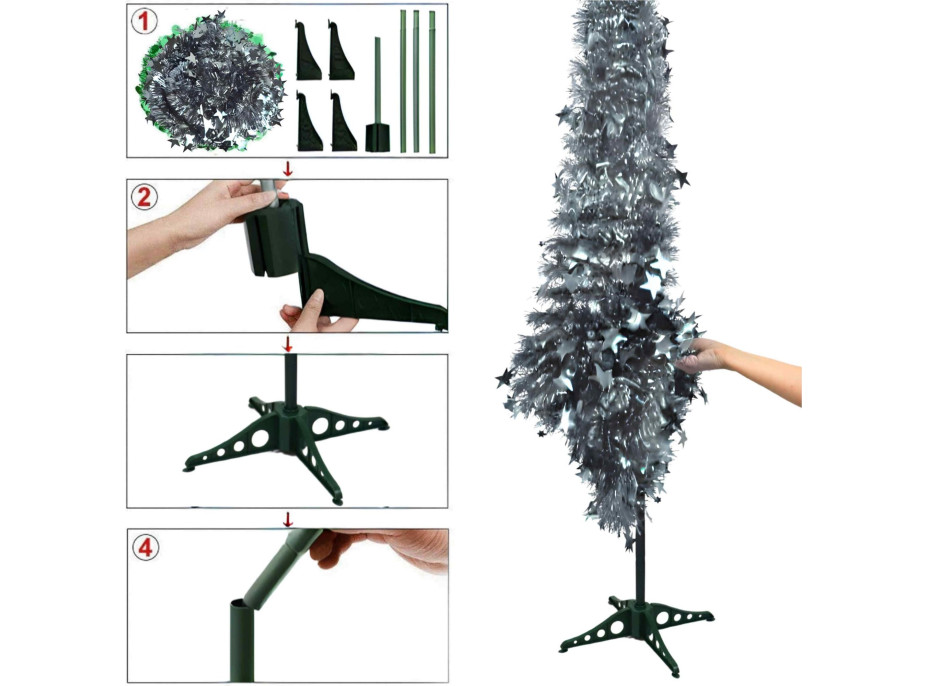 1

2

4