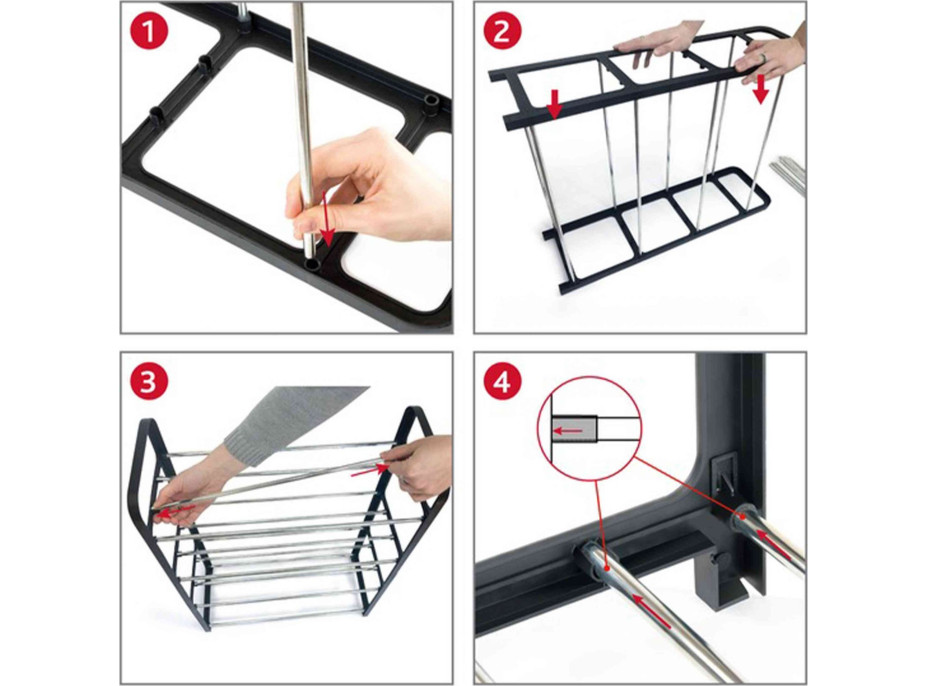 1

2

3

4