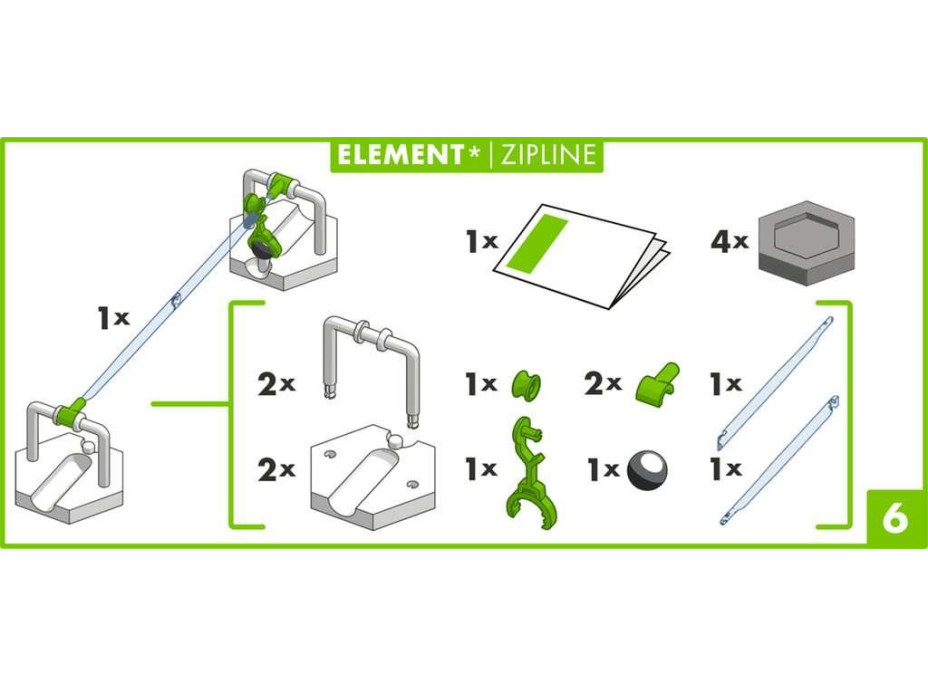 ELEMENT* | ZIPLINE

1x

1x

4x

2x

1x

2x

1x

2x

1x

1x

1x

6