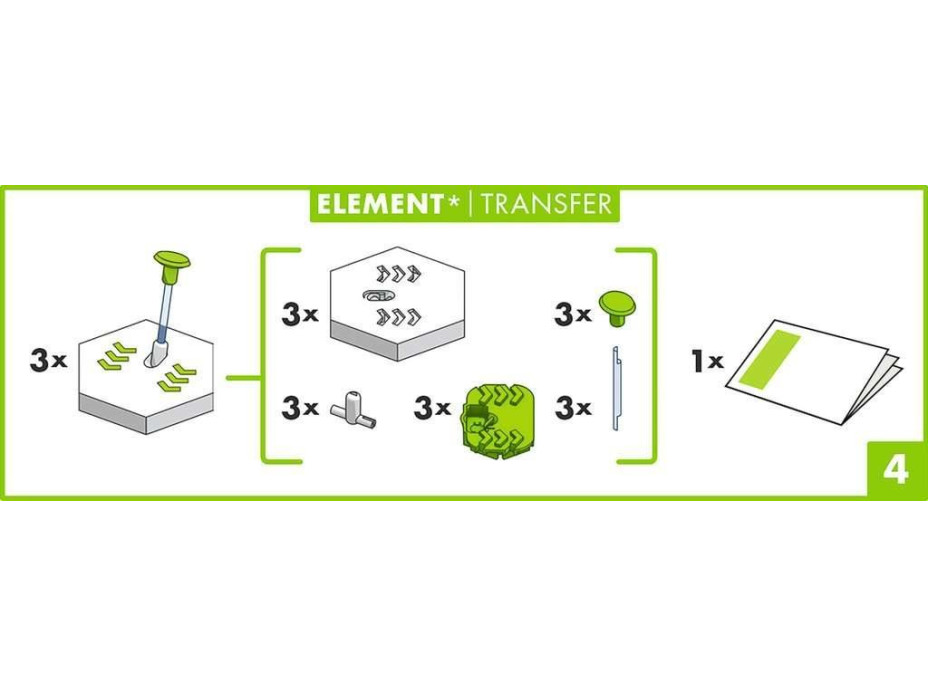 ELEMENT* | TRANSFER

3x

3x

3x

3x

3x

3x

1x

4