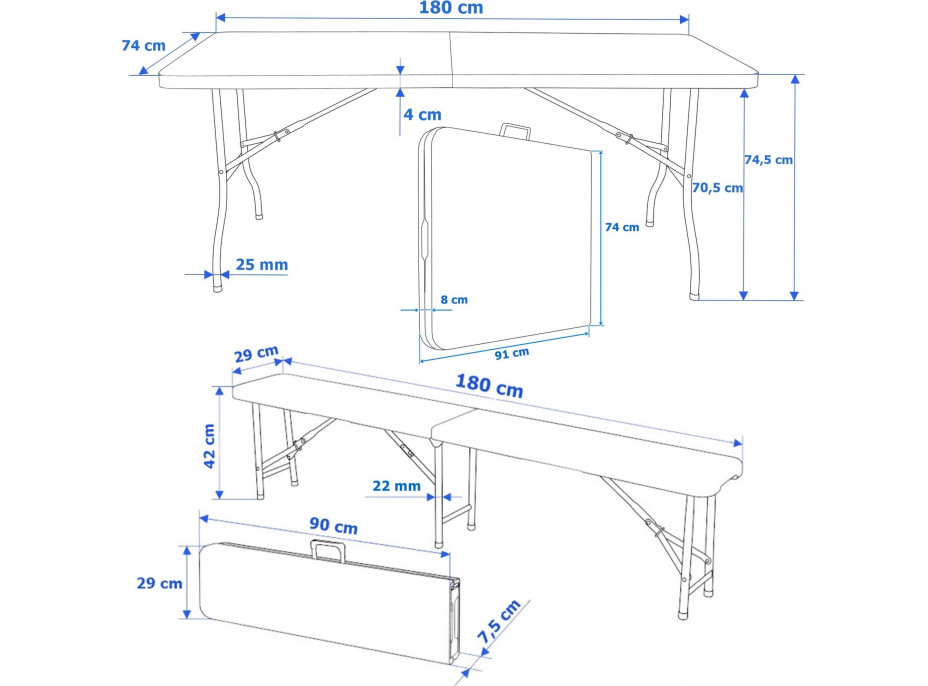 180 cm
74 cm
4 cm
74,5 cm
70,5 cm
74 cm
25 mm
8 cm
91 cm
29 cm
180 cm
42 cm
22 mm
90 cm
29 cm
7,5 cm