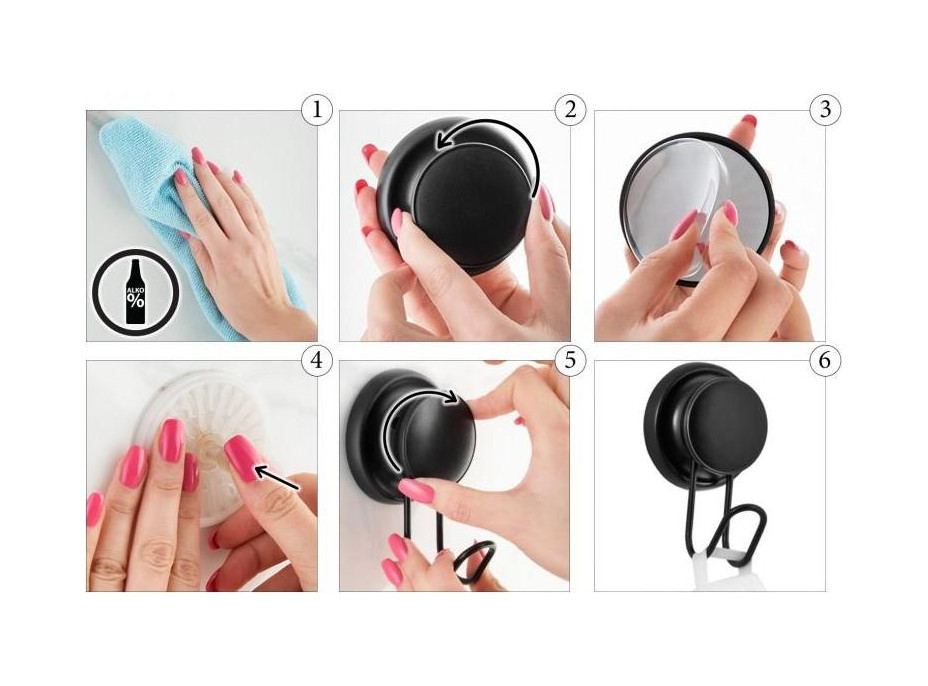 1
ALKO
%
2
3
4
5
6