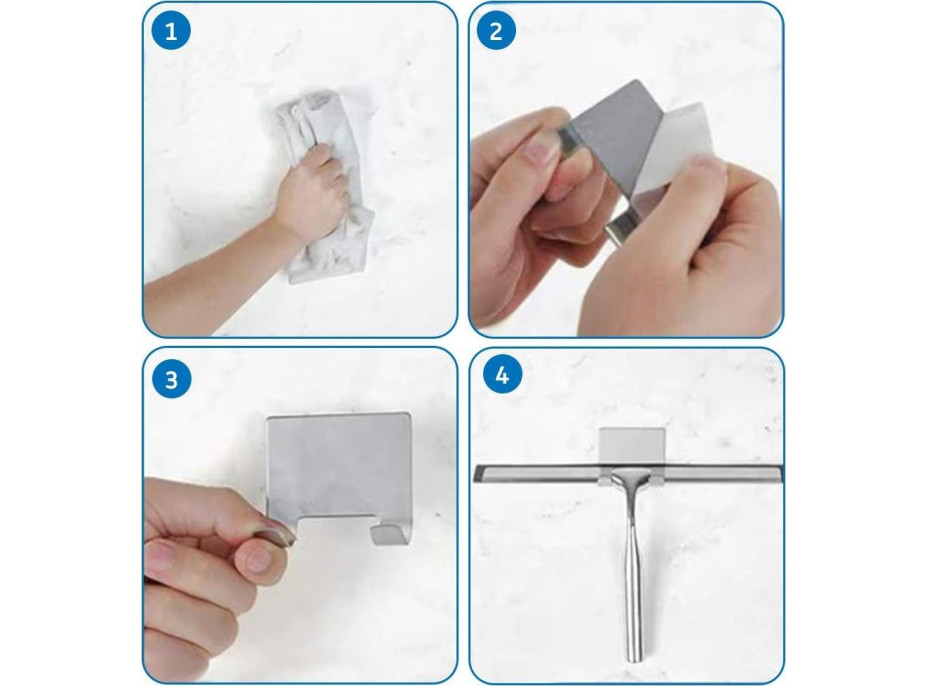 1

2

3

4