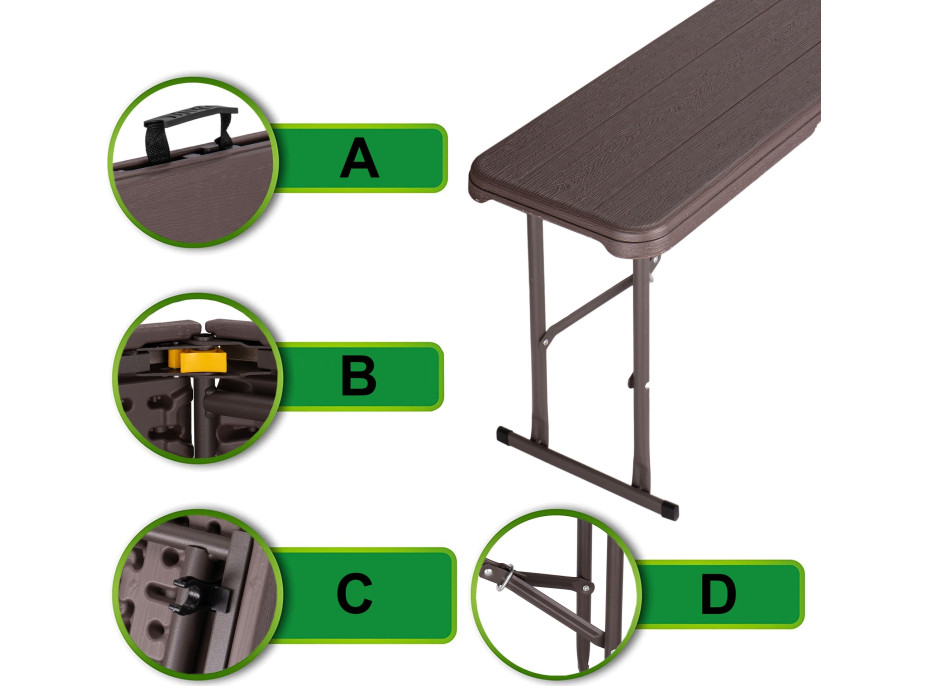 A

B

C

D