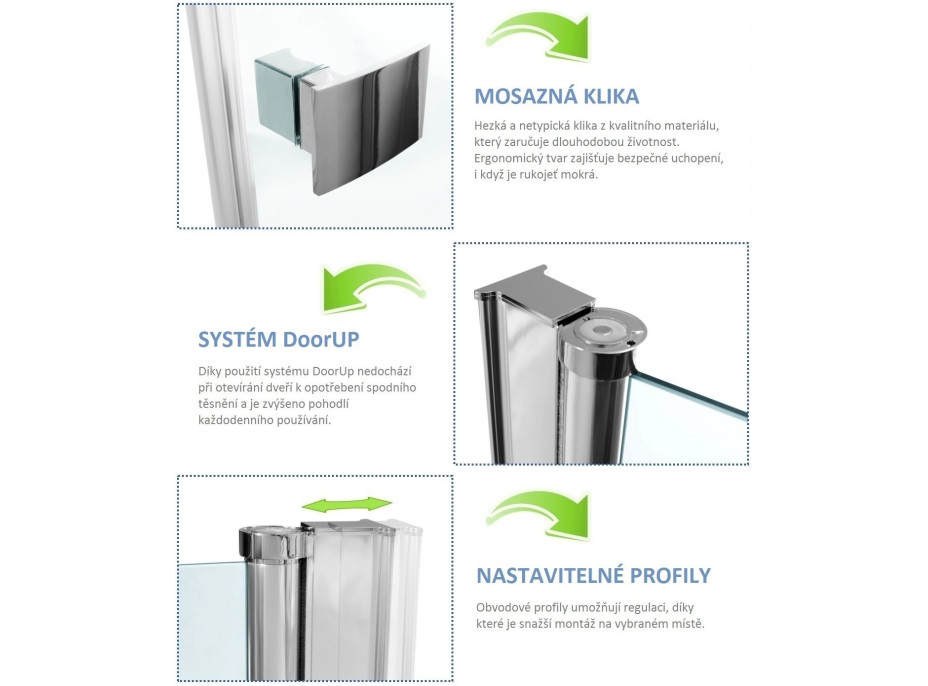 MOSAZNÁ KLIKA

Hezká a netypická klika z kvalitního materiálu, který zaručuje dlouhodobou životnost. Ergonomický tvar zajišťuje bezpečné uchopení, i když je rukojeť mokrá.

SYSTÉM DoorUP

Díky použití systému DoorUp nedochází při otevírání dveří k opotřebení spodního těsnění a je zvýšeno pohodlí každodenního používání.

NASTAVITELNÉ PROFILY

Obvodové profily umožňují regulaci, díky které je snažší montáž na vybraném místě.