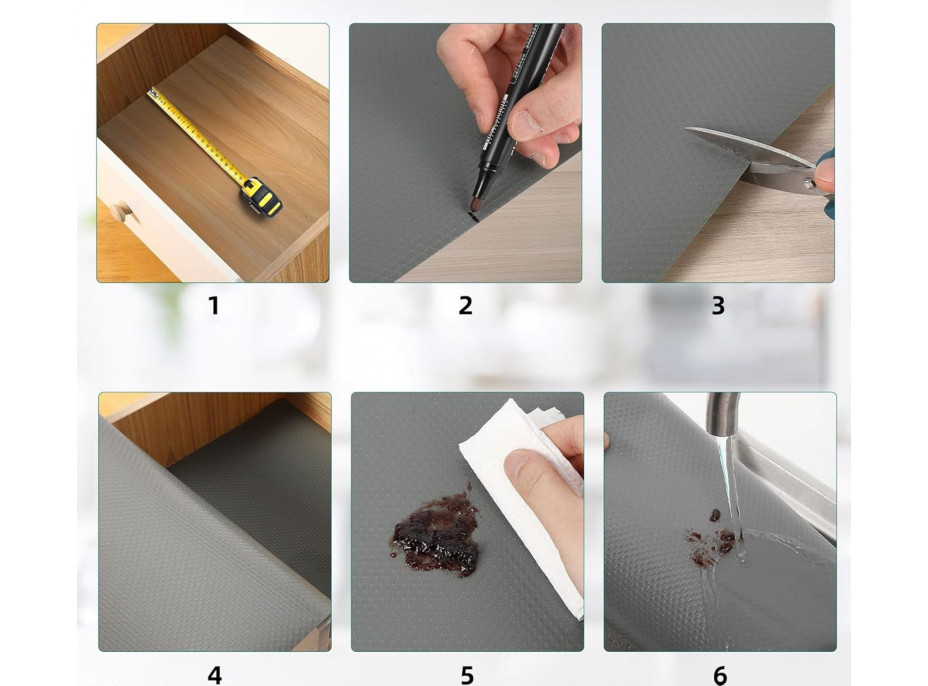 1

2

3

4

5

6