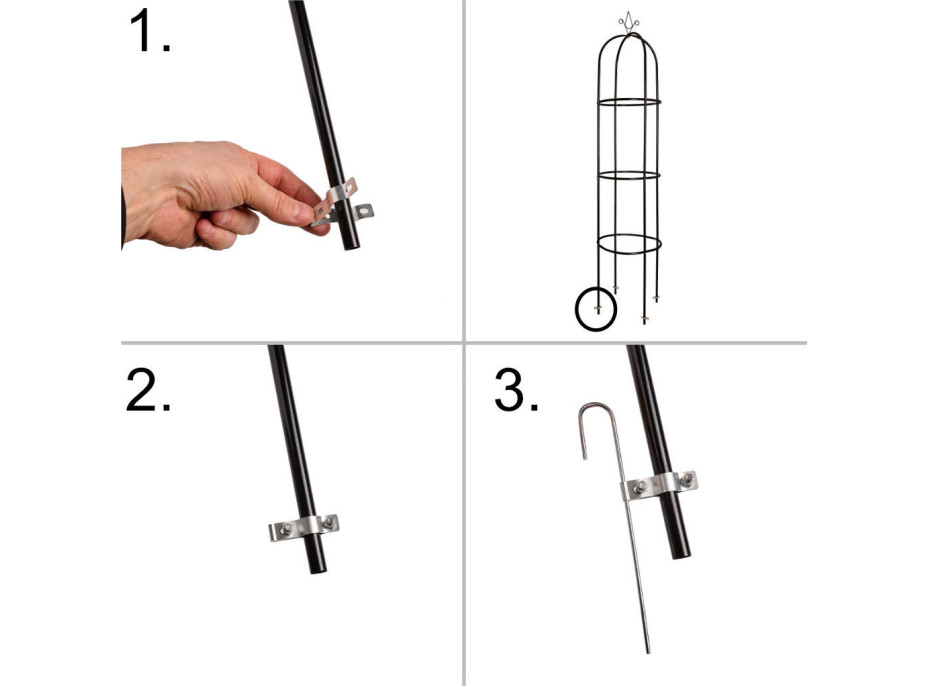 1.

2.

3.