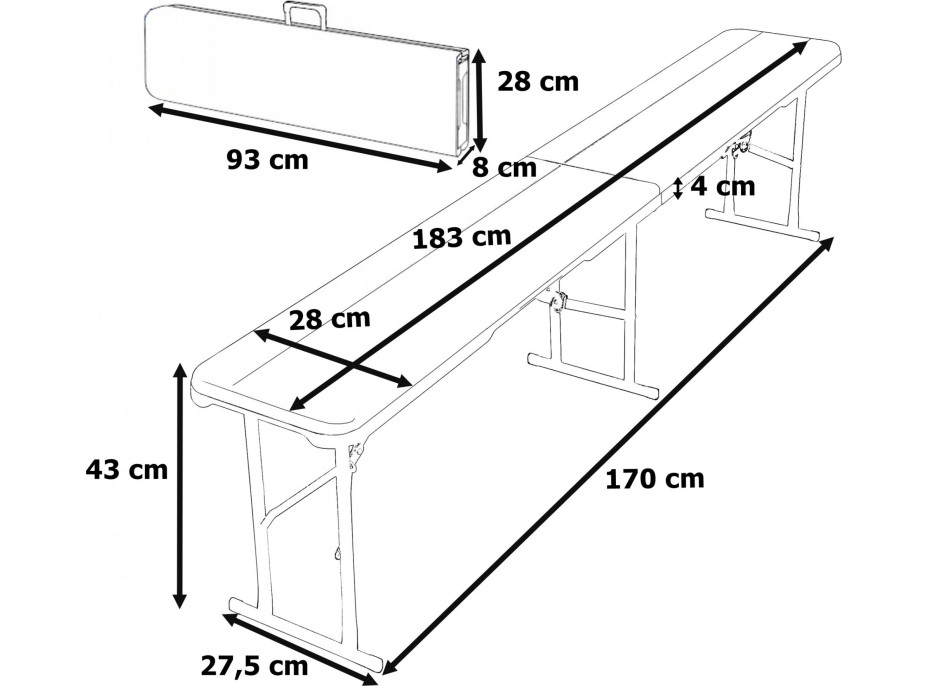 28 cm
93 cm
8 cm
4 cm
183 cm
28 cm
43 cm
170 cm
27,5 cm