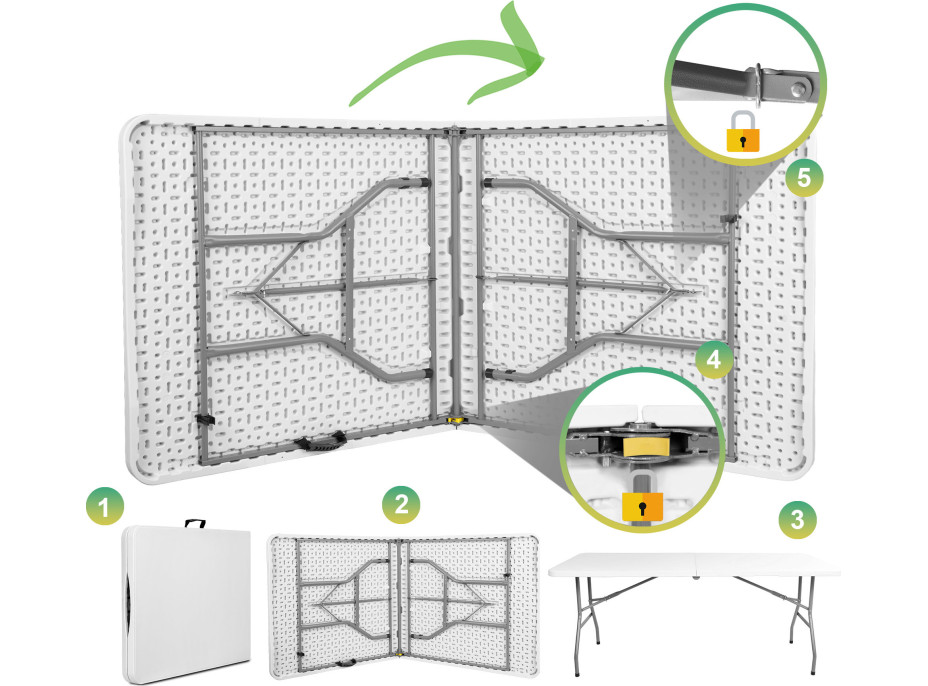 5

4

1

2

3