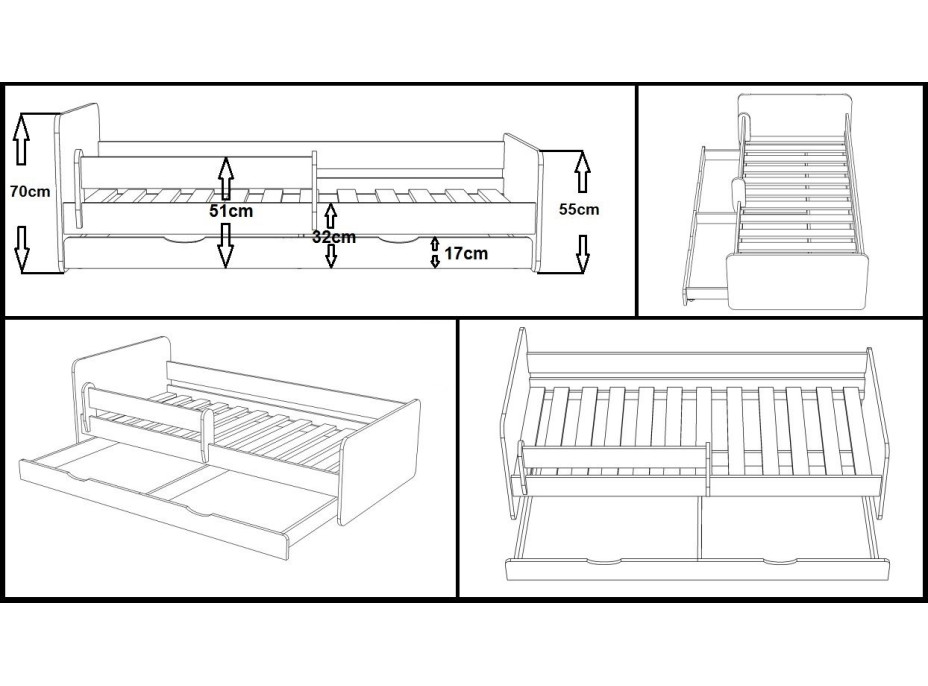 70cm

51cm

32cm

17cm

55cm