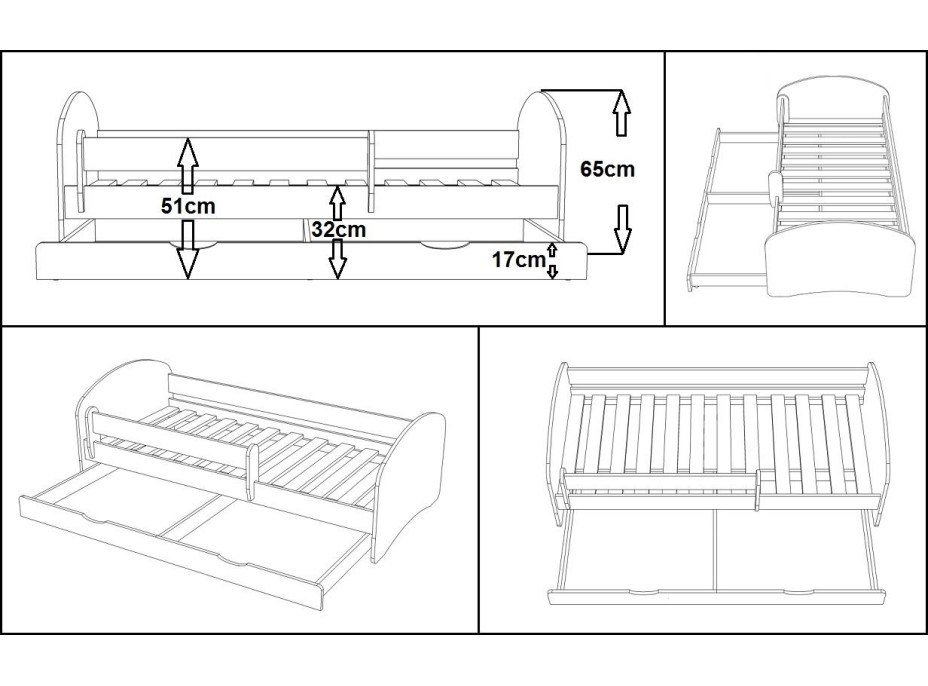 51cm
32cm
65cm
17cm