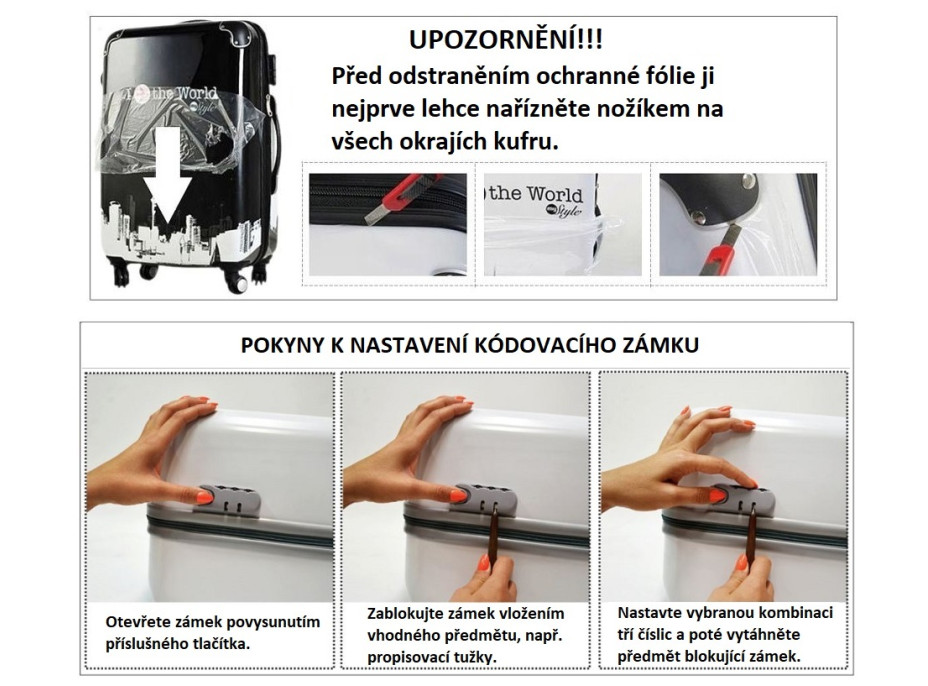 the World
Style

UPOZORNĚNÍ!!!
Před odstraněním ochranné fólie ji nejprve lehce nařízněte nožíkem na všech okrajích kufru.

the World
Style

POKYNY K NASTAVENÍ KÓDOVACÍHO ZÁMKU

Otevřete zámek povysunutím příslušného tlačítka.

Zablokujte zámek vložením vhodného předmětu, např. propisovací tužky.

Nastavte vybranou kombinaci tří číslic a poté vytáhněte předmět blokující zámek.