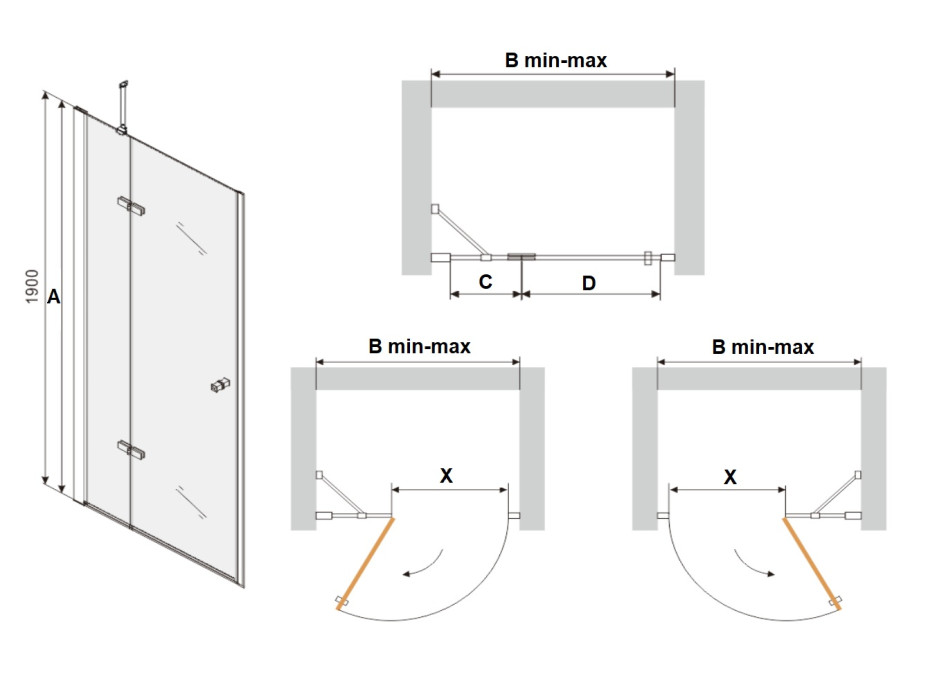 1900
A

B min-max
C
D

B min-max
X

B min-max
X