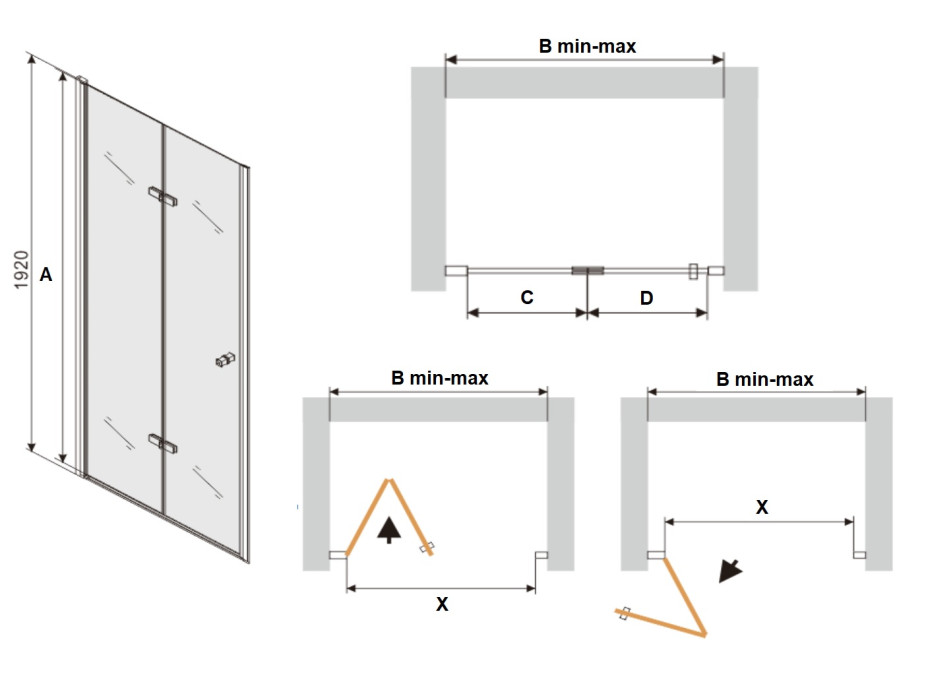 1920
A
B min-max
C
D
B min-max
X
B min-max
X