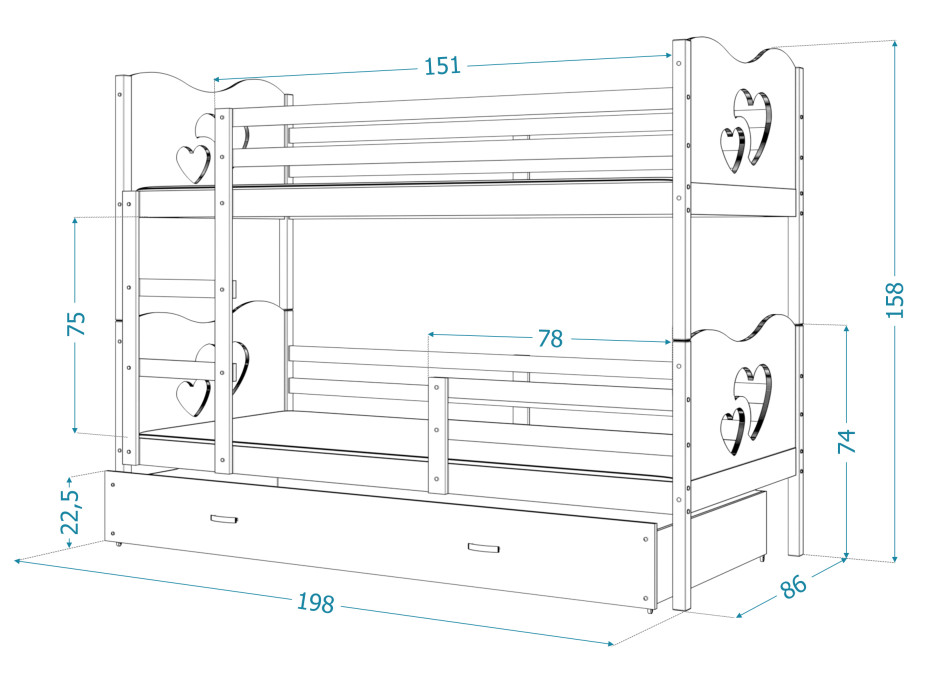 151
158
75
78
74
22,5
198
86