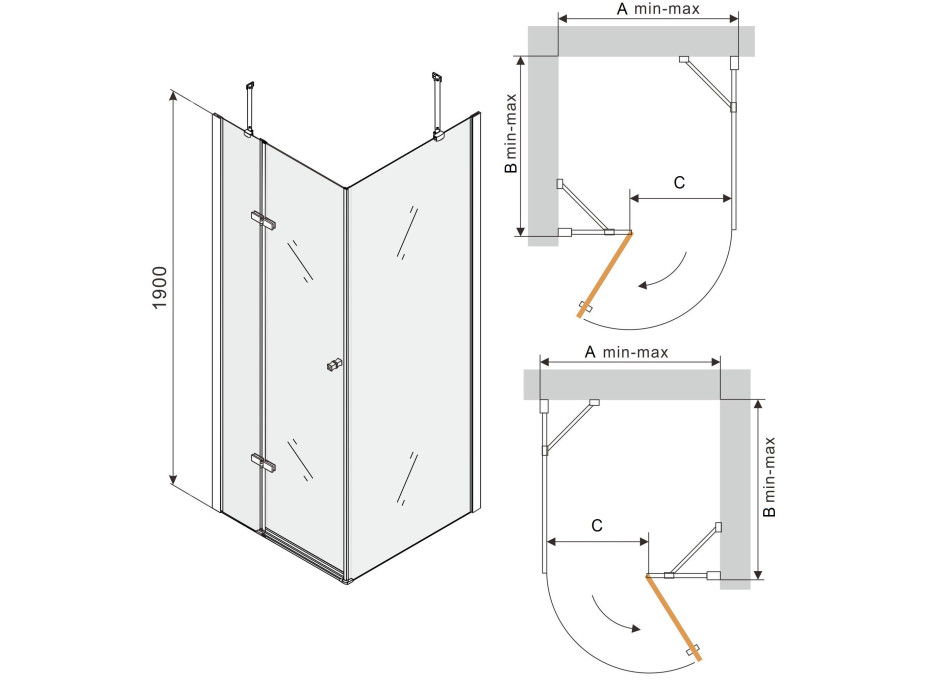 1900

A min-max

B min-max

C

A min-max

B min-max

C