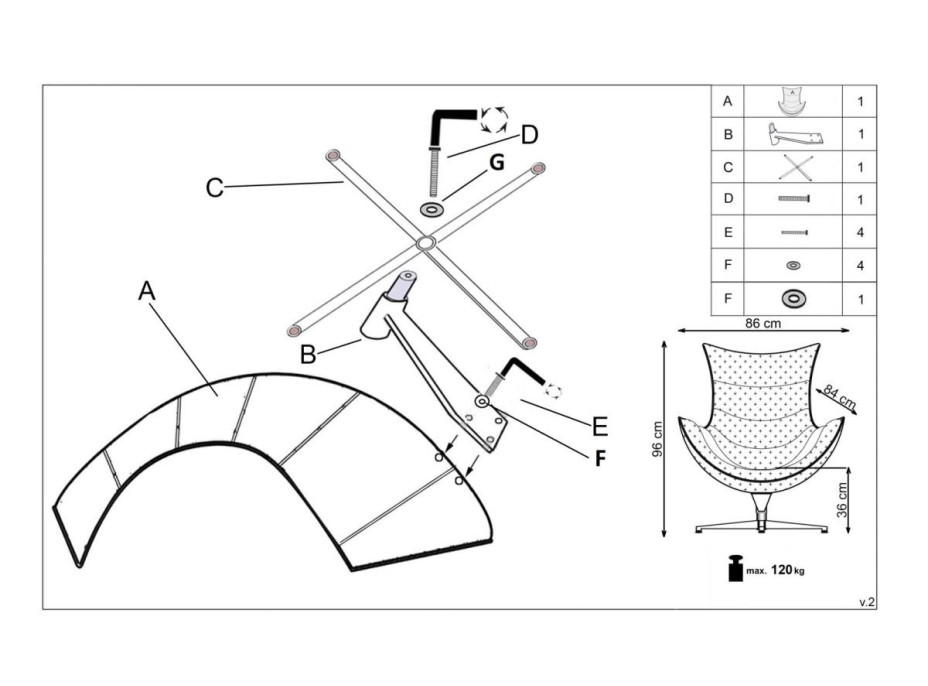 D
G
C
A
B
E
F

| A | | 1 |
|---|---|---|
| B | | 1 |
| C | | 1 |
| D | | 1 |
| E | | 4 |
| F | | 4 |
| F | | 1 |

86 cm
84 cm
96 cm
36 cm
max. 120 kg
v.2