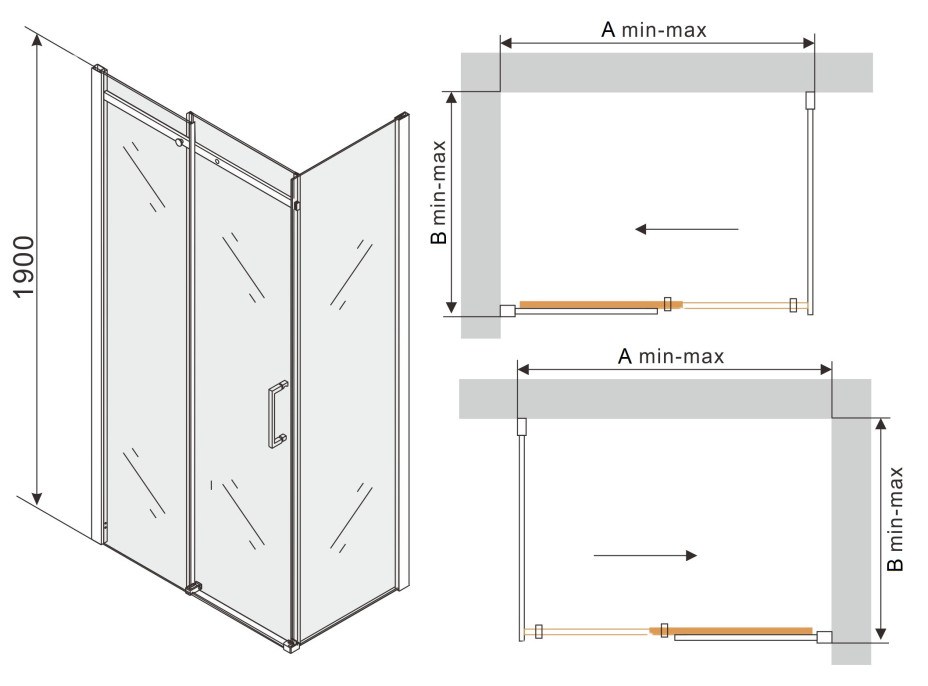 1900

A min-max

B min-max

A min-max

B min-max