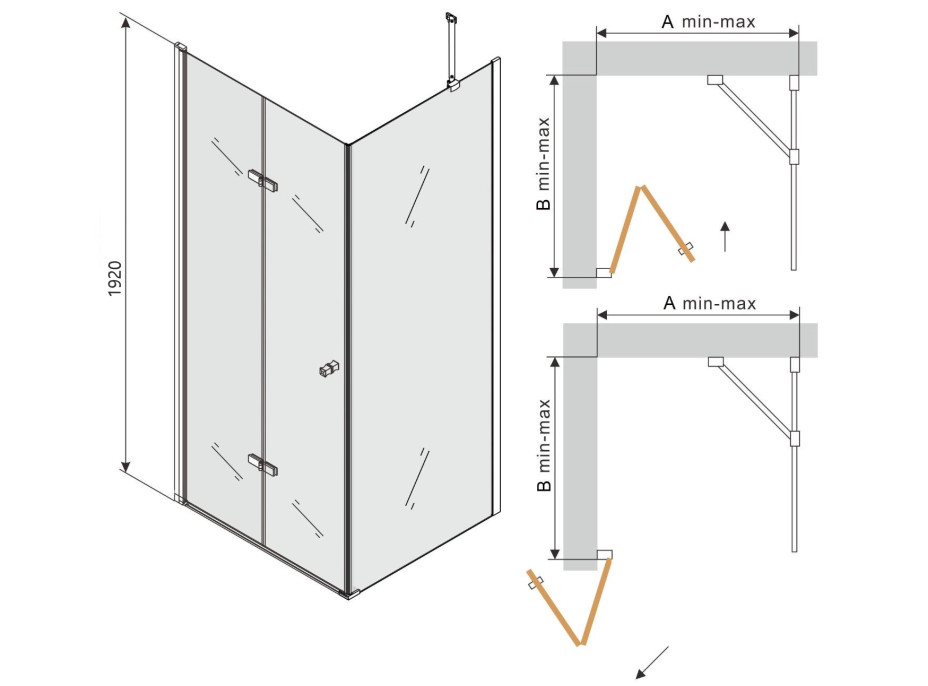 1920

A min-max

B min-max

A min-max

B min-max