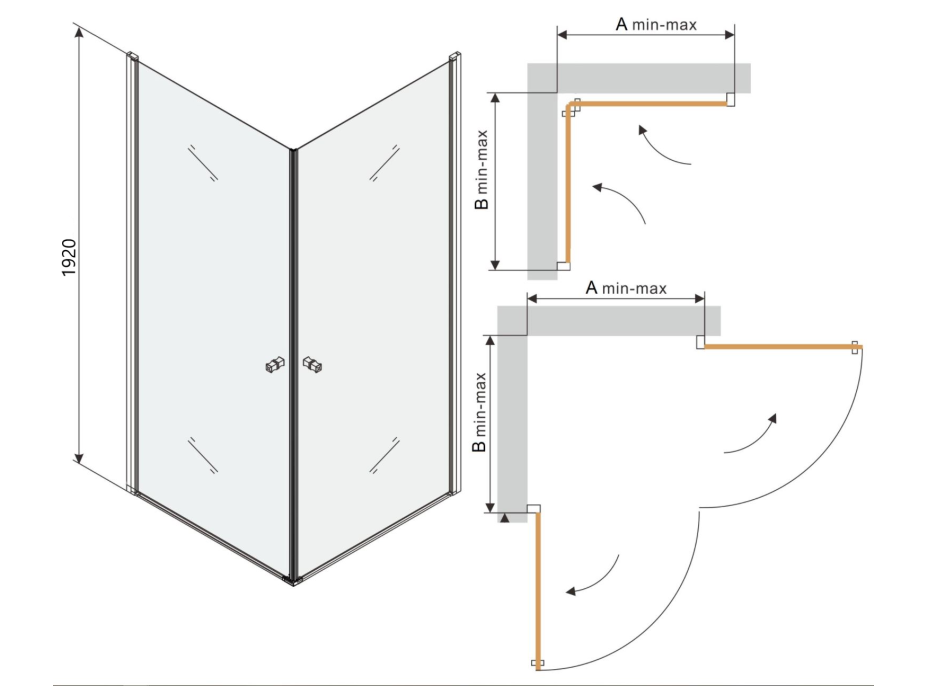 1920

A min-max

B min-max

A min-max

B min-max