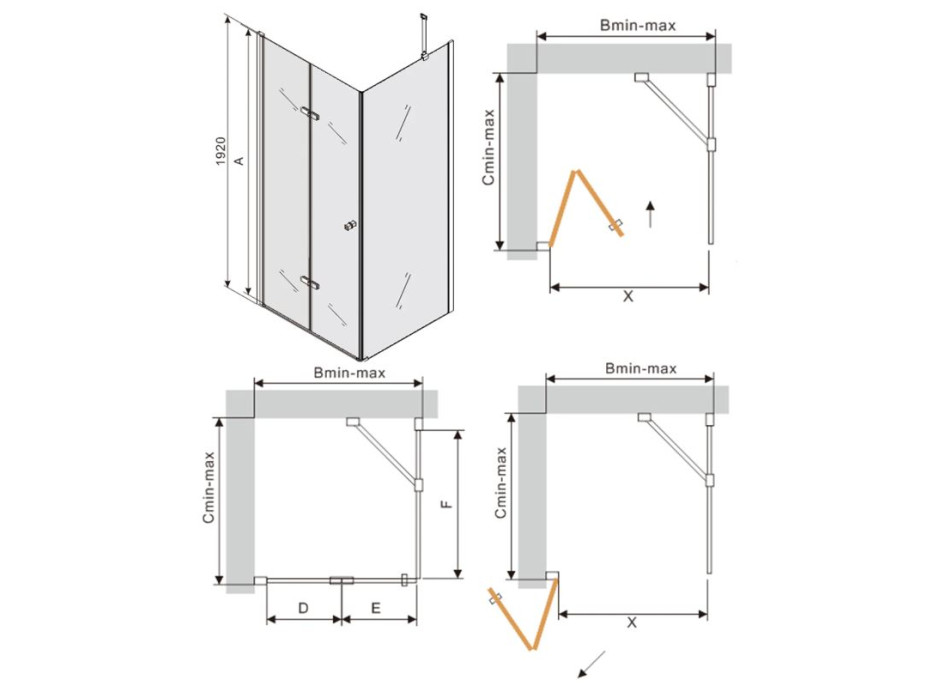 1920
A
Bmin-max
Cmin-max
X
Bmin-max
Cmin-max
F
D
E
Bmin-max
Cmin-max
X