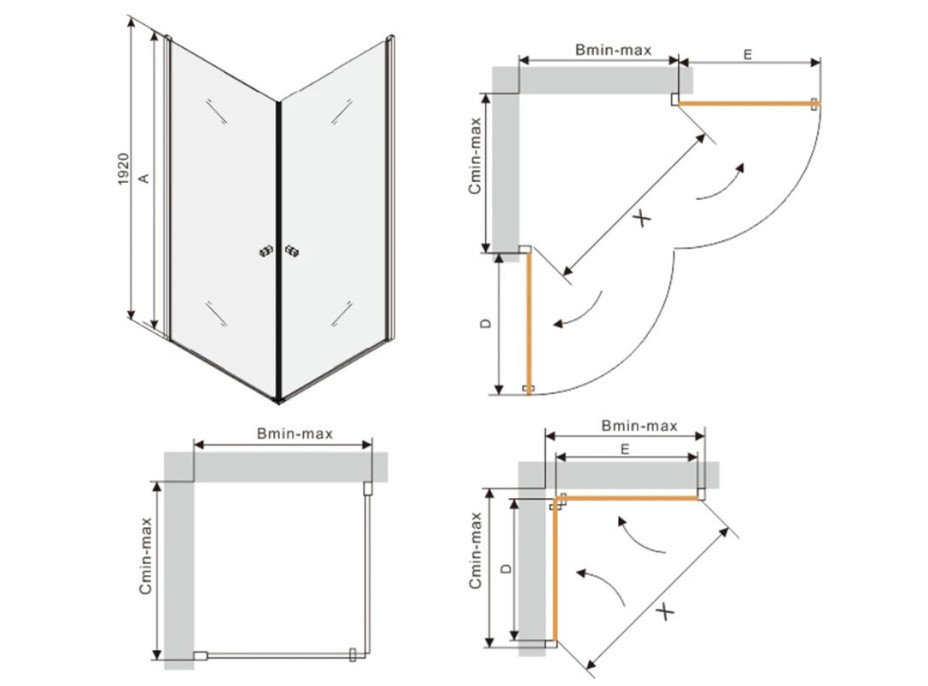 1920
A

Bmin-max
E
Cmin-max
X
D

Bmin-max
Cmin-max

Bmin-max
E
Cmin-max
D
X