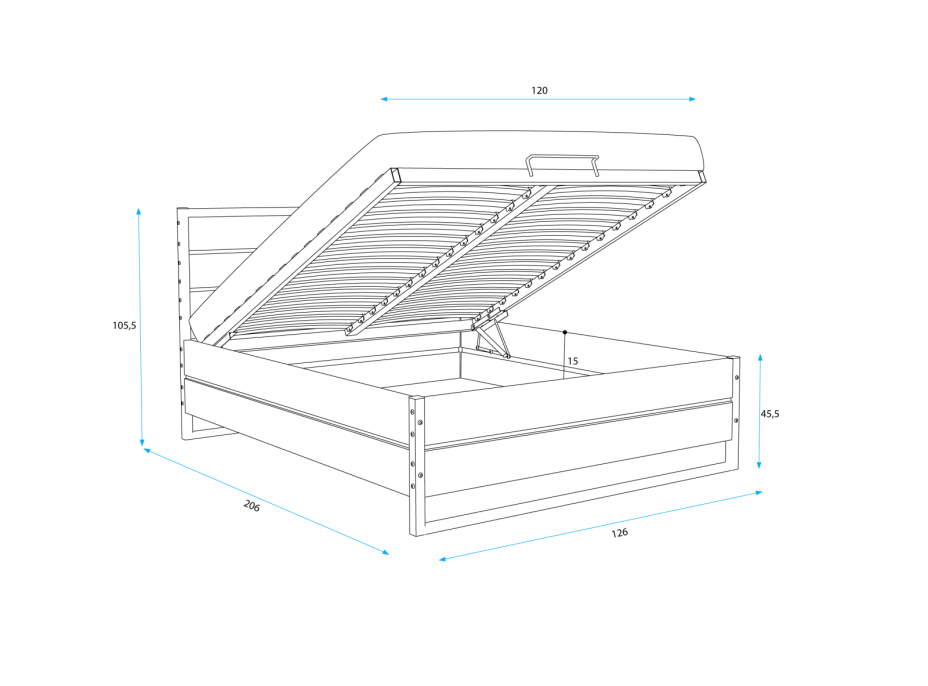 120

105,5

15

45,5

206

126