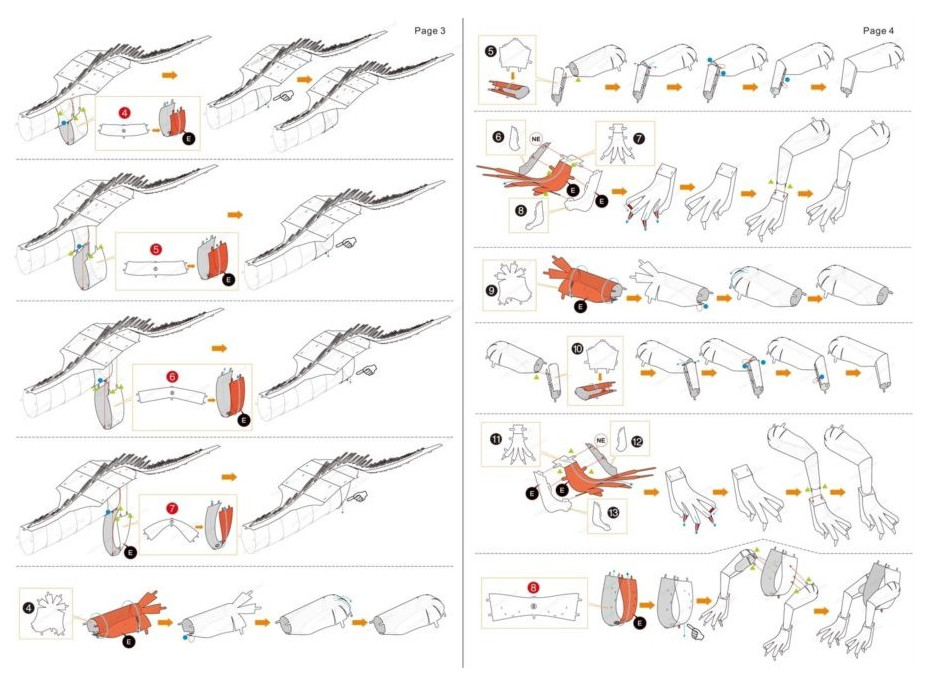 Page 3

4
E

5
E

6
E

7
E

4
E

Page 4

5

6
NE
7
E
E
8

9
E

10

11
NE
12
E
E
13

8
E