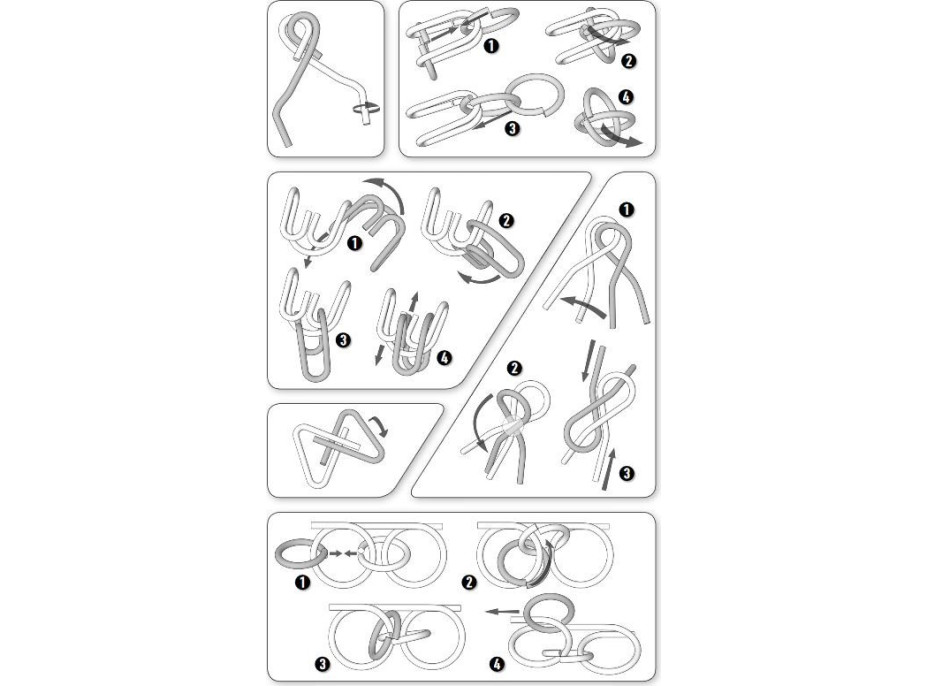 1
2
3
4

1
2
3
4

1
2
3

1
2
3
4