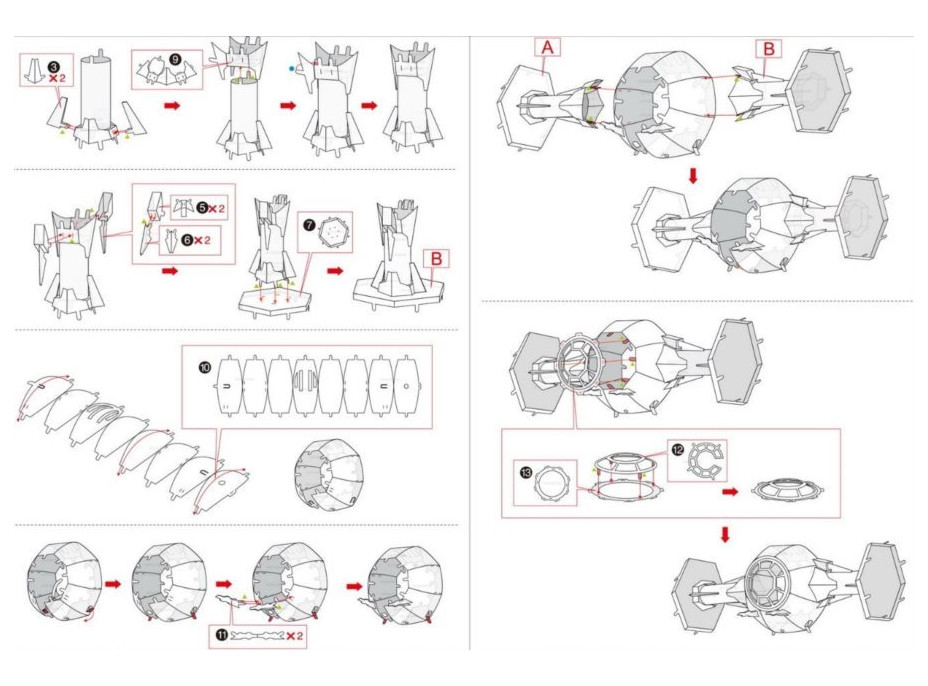 3 ×2

9

5 ×2

6 ×2

7

B

10

11 ×2

A

B

13

12