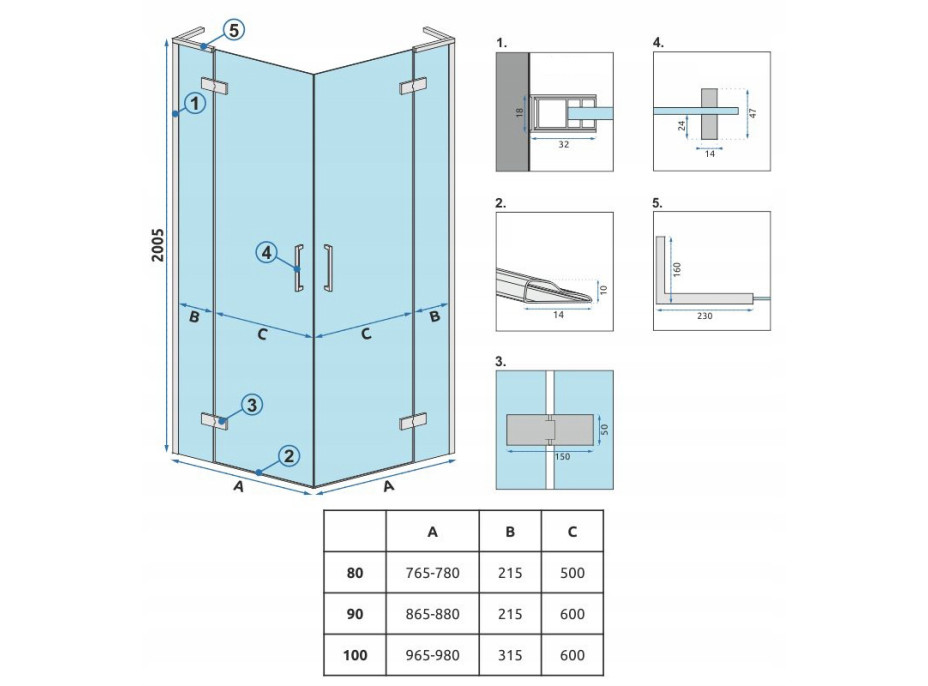 5
1
2005
4
B
C
C
B
3
2
A
A

1.
18
32

4.
24
47
14

2.
10
14

5.
160
230

3.
50
150

|  | A | B | C |
|---|---|---|---|
| 80 | 765-780 | 215 | 500 |
| 90 | 865-880 | 215 | 600 |
| 100 | 965-980 | 315 | 600 |