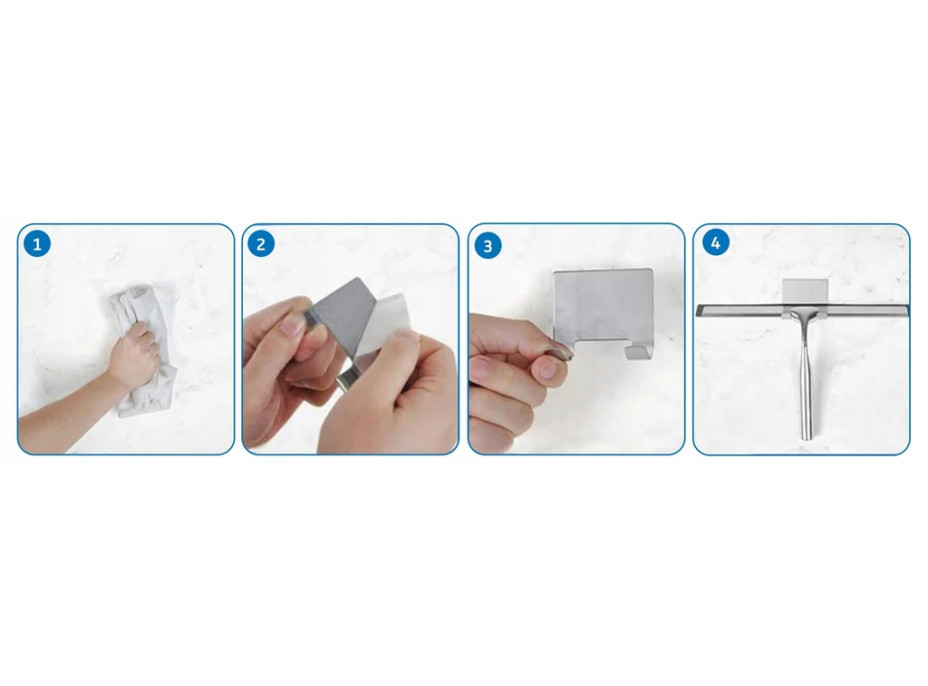 1

2

3

4